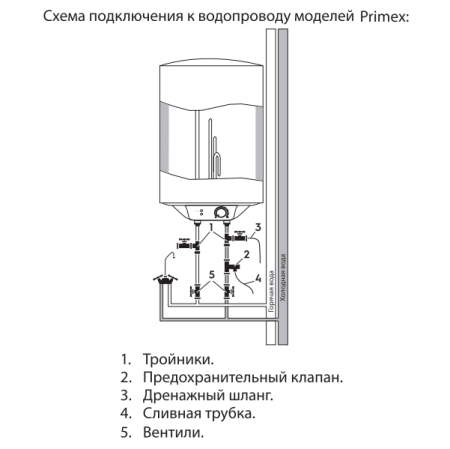 Схема подключения к водопроводу моделей Primex:

1
3
2
4
5
Горячая вода
Холодная вода

1. Тройники.
2. Предохранительный клапан.
3. Дренажный шланг.
4. Сливная трубка.
5. Вентили.